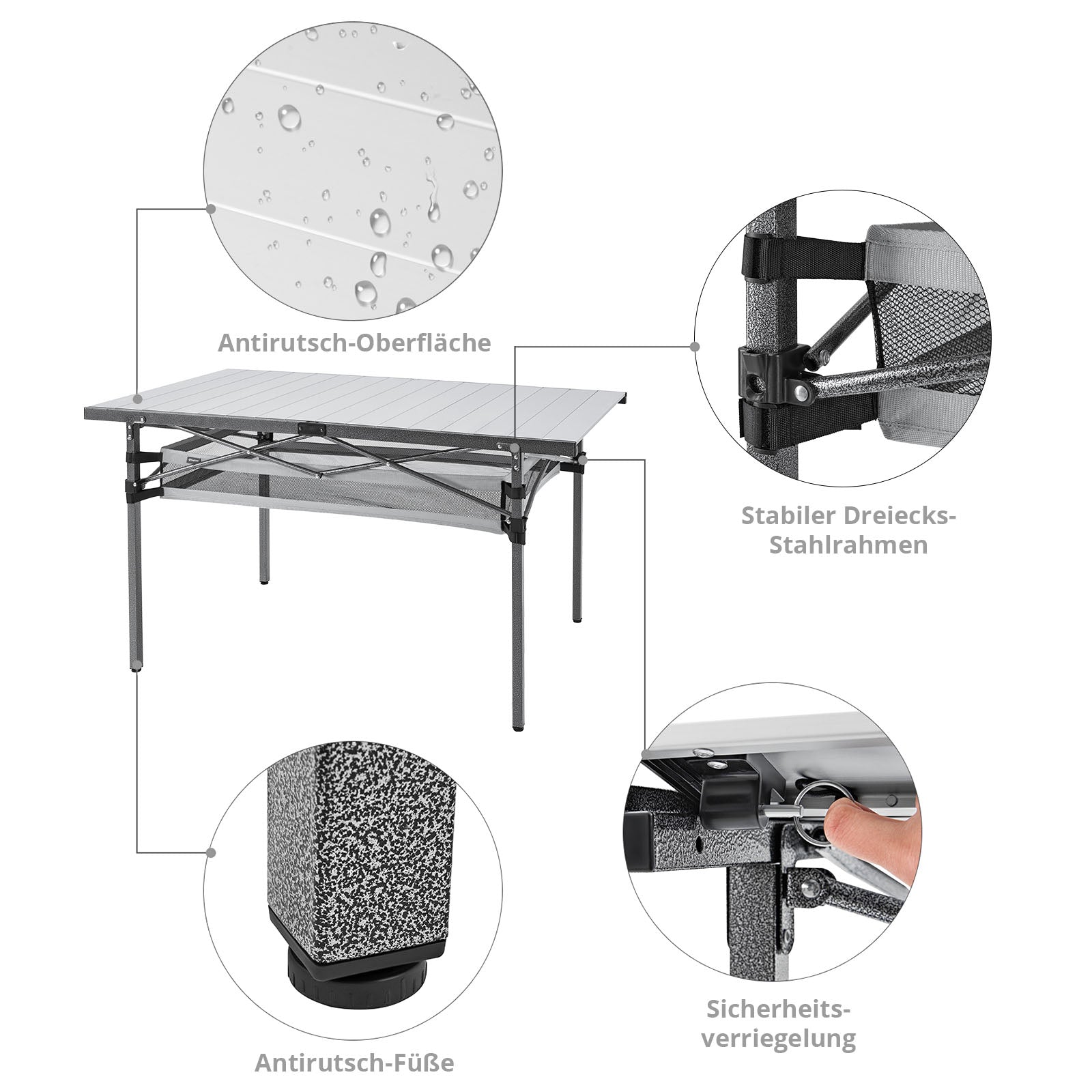 Antirutsch-Oberfläche

Stabiler Dreiecks-Stahlrahmen

Sicherheits-verriegelung

Antirutsch-Füße