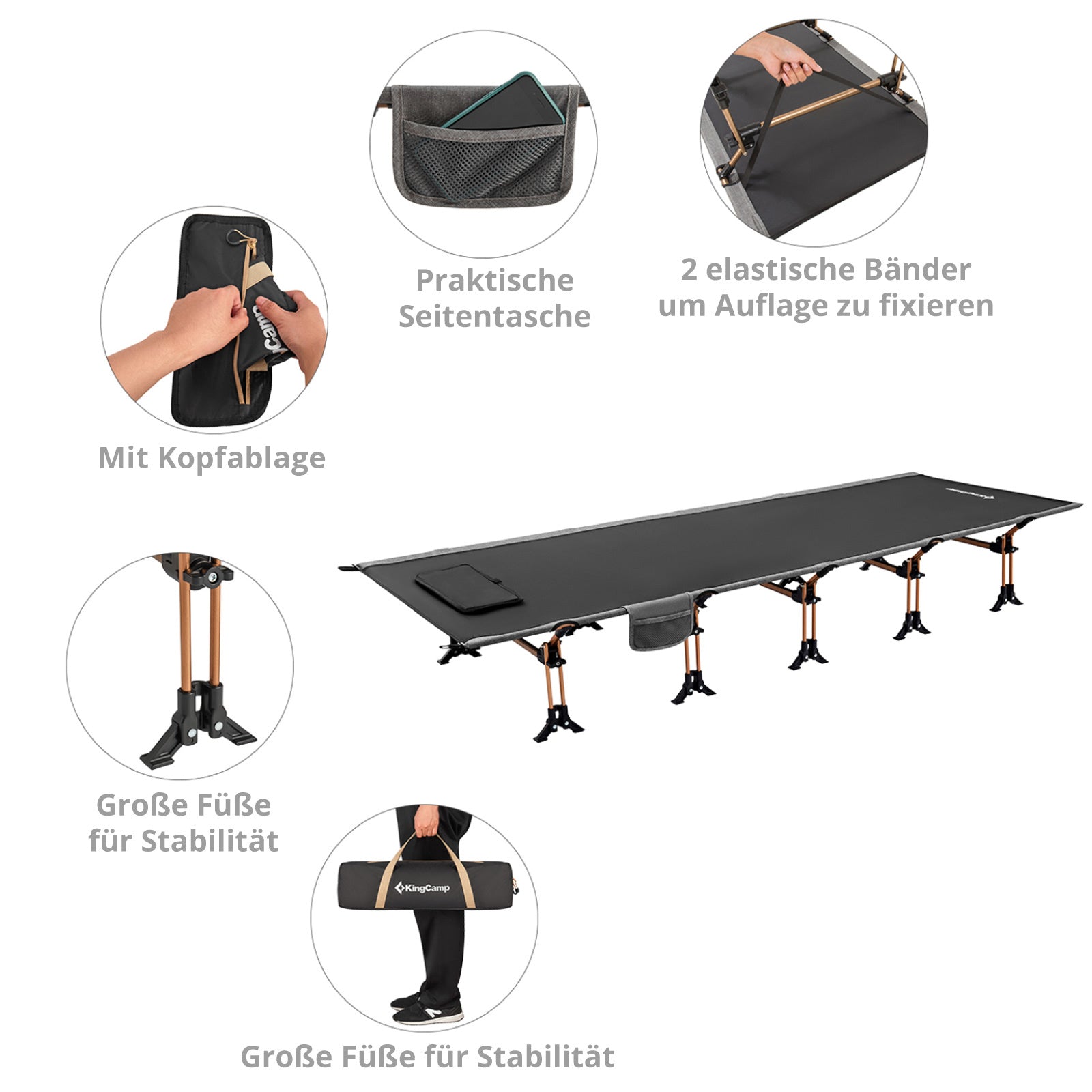 Praktische Seitentasche

2 elastische Bänder um Auflage zu fixieren

Camp

Mit Kopfablage

KingCamp

Große Füße für Stabilität

KingCamp

Große Füße für Stabilität