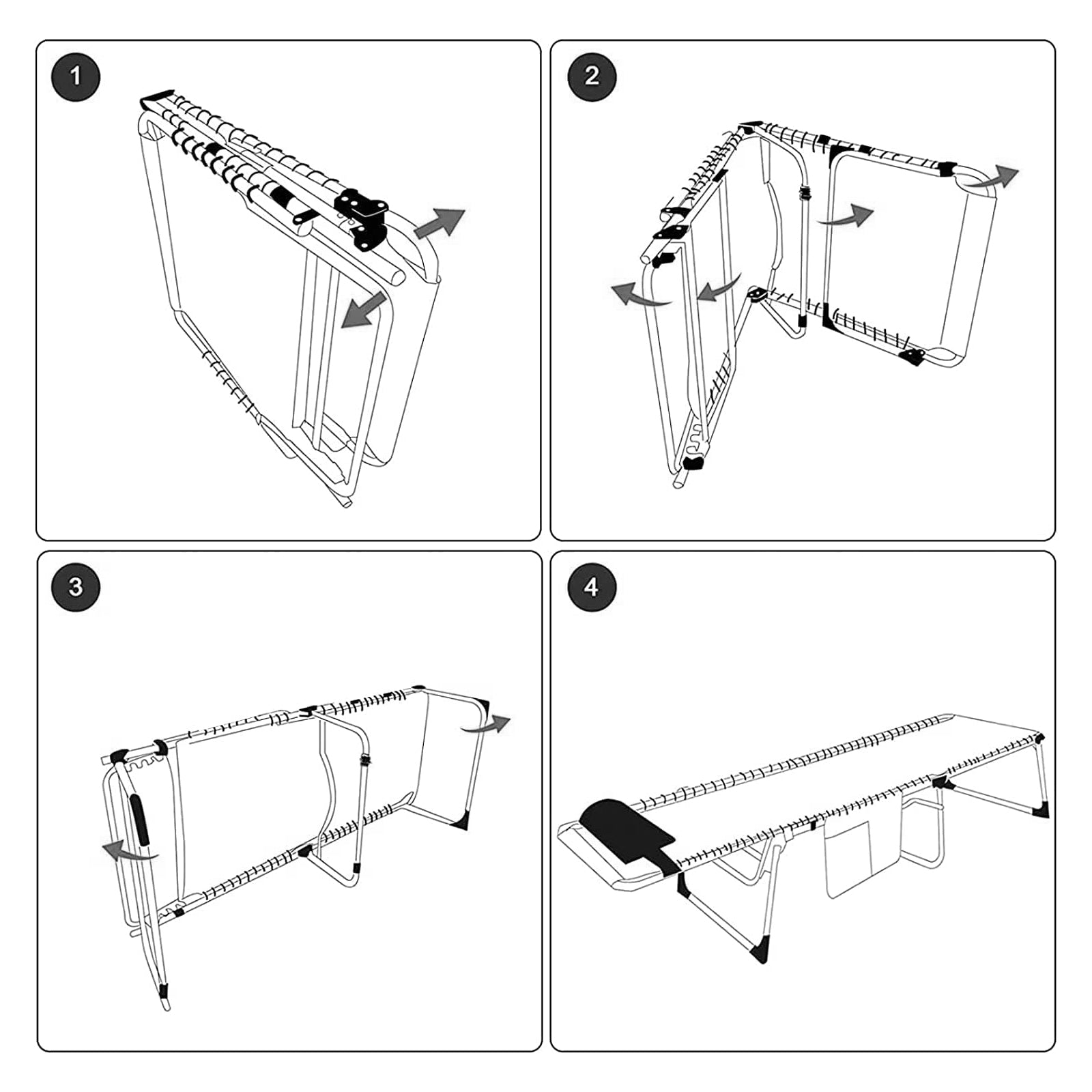 1

2

3

4