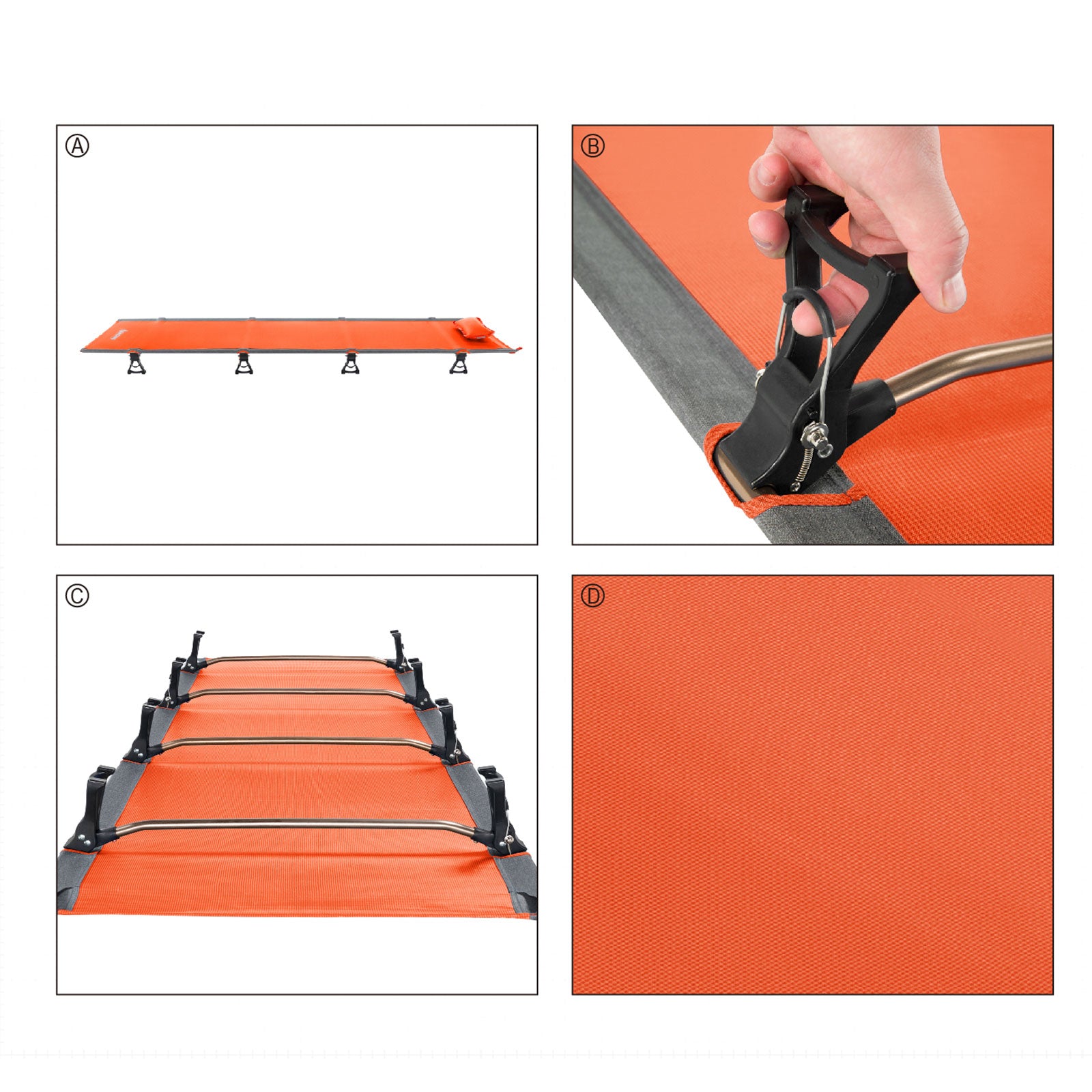 Ⓐ

Ⓑ

Ⓒ

Ⓓ